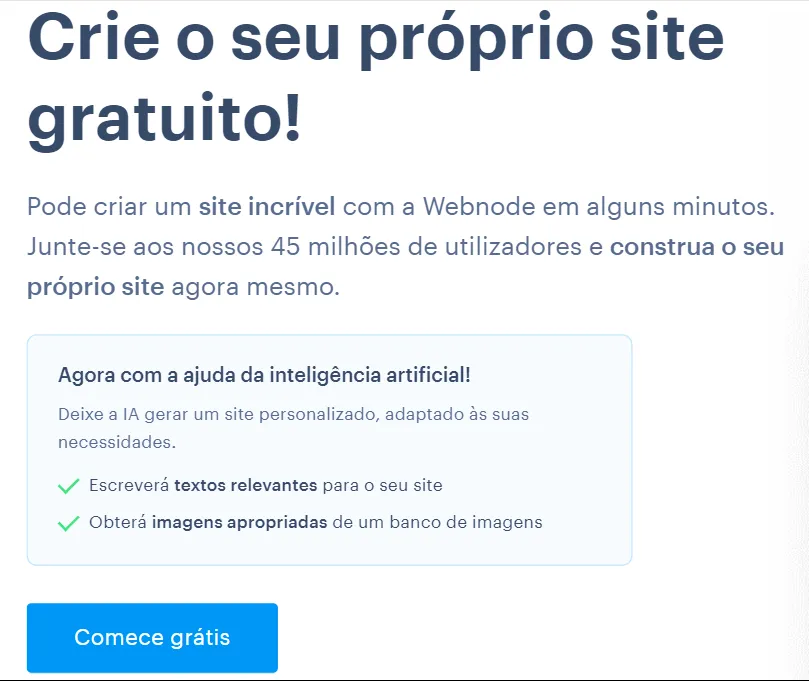 Crie o seu próprio site gratuito!

Pode criar um site incrível com a Webnode em alguns minutos. Junte-se aos nossos 45 milhões de utilizadores e construa o seu próprio site agora mesmo.

Agora com a ajuda da inteligência artificial!

Deixe a IA gerar um site personalizado, adaptado às suas necessidades.

Escreverá textos relevantes para o seu site

Obterá imagens apropriadas de um banco de imagens

Comece grátis